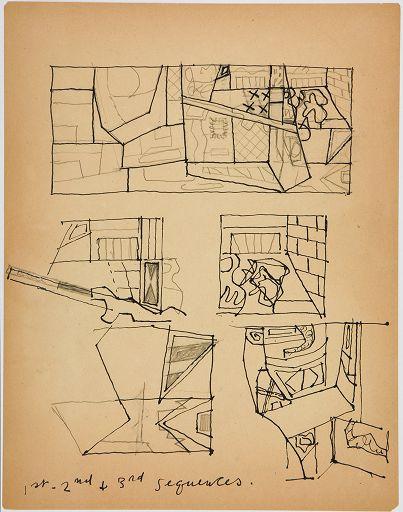 1st - 2nd + 3rd sequences.